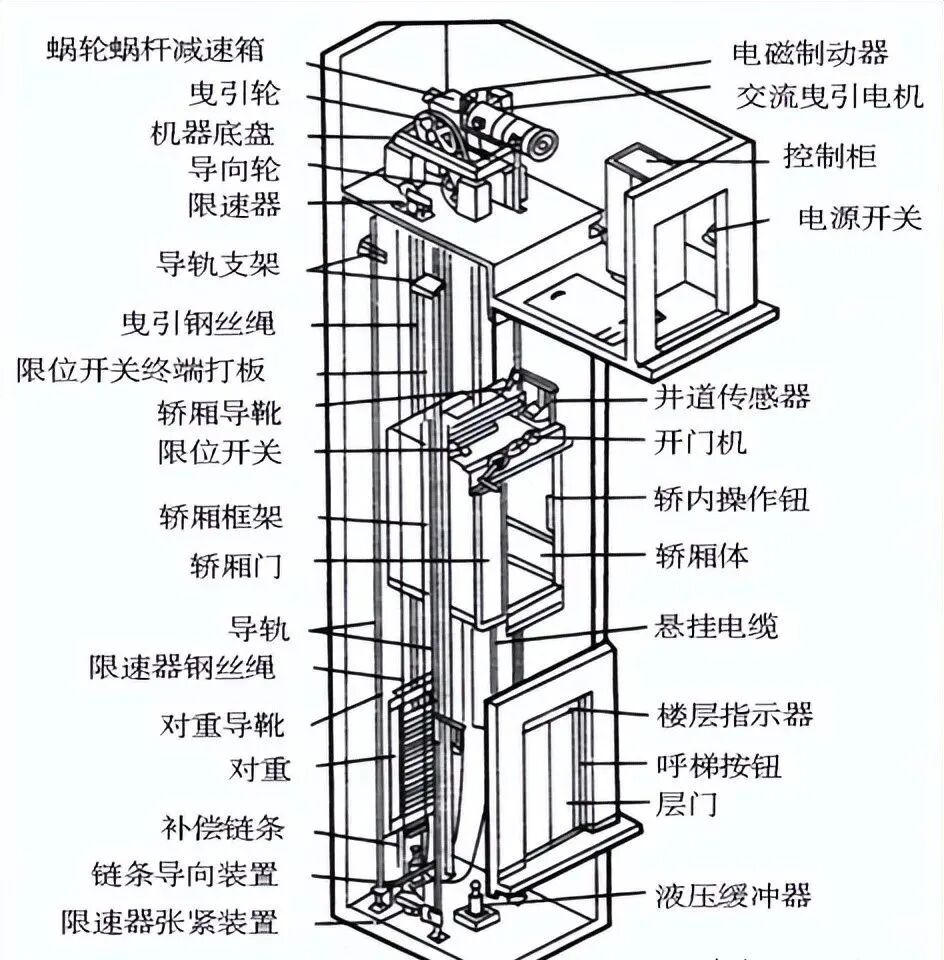 蜗轮蜗杆减速箱
曳引轮
机器底盘
导向轮
限速器
导轨支架
曳引钢丝绳
限位开关终端打板
轿厢导靴
限位开关
轿厢框架
轿厢门
导轨
限速器钢丝绳
对重导靴
对重
补偿链条
链条导向装置
限速器张紧装置

电磁制动器
交流曳引电机
控制柜
电源开关
井道传感器
开门机
轿内操作钮
轿厢体
悬挂电缆
楼层指示器
呼梯按钮
层门
液压缓冲器