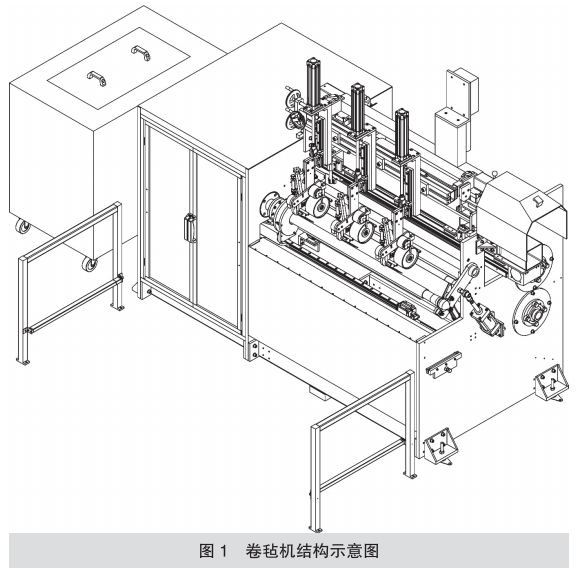 图 1　卷毡机结构示意图